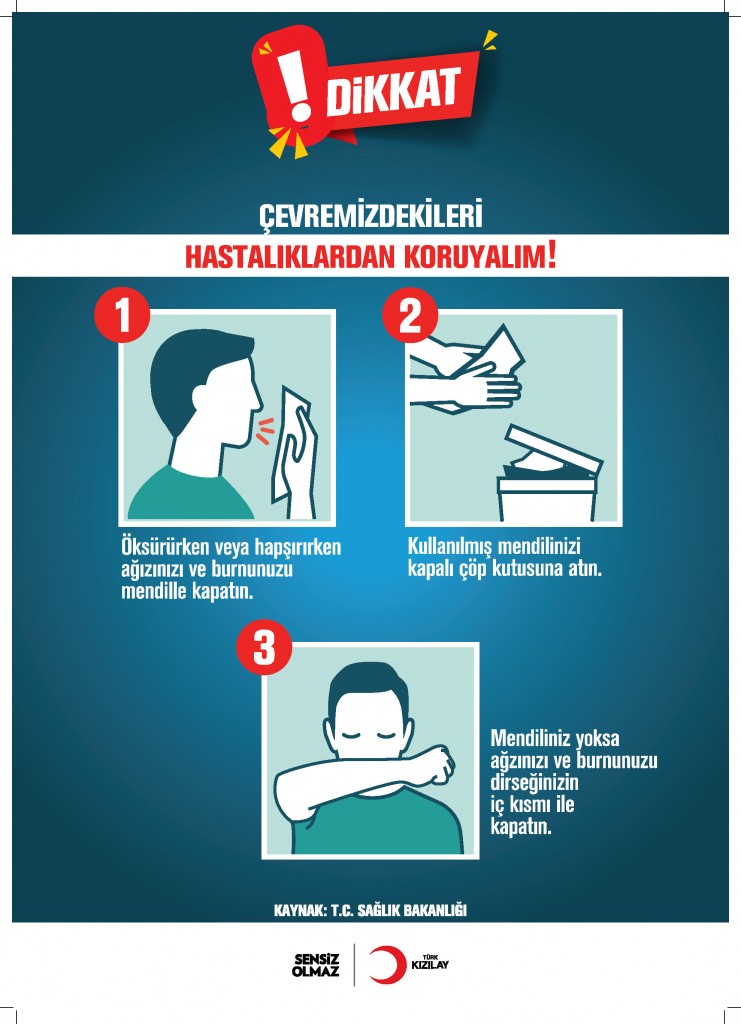 ! DİKKAT

ÇEVREMİZDEKİLERİ
HASTALIKLARDAN KORUYALIM!

1
Öksürürken veya hapşırırken ağzınızı ve burnunuzu mendille kapatın.

2
Kullanılmış mendilinizi kapalı çöp kutusuna atın.

3
Mendiliniz yoksa ağzınızı ve burnunuzu dirseğinizin iç kısmı ile kapatın.

KAYNAK: T.C. SAĞLIK BAKANLIĞI

SENSİZ OLMAZ
TÜRK KIZILAY